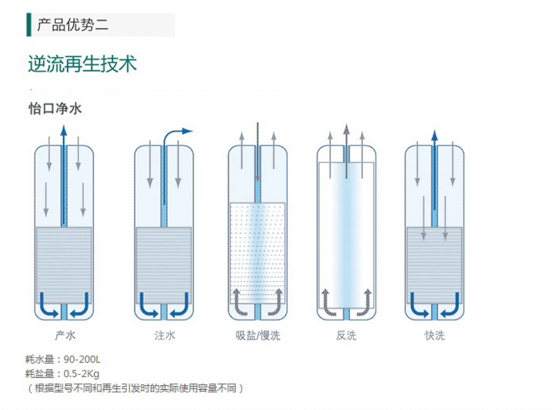 产品优势二

逆流再生技术

怡口净水

产水

注水

吸盐/慢洗

反洗

快洗

耗水量：90-200L
耗盐量：0.5-2Kg
（根据型号不同和再生引发时的实际使用容量不同）